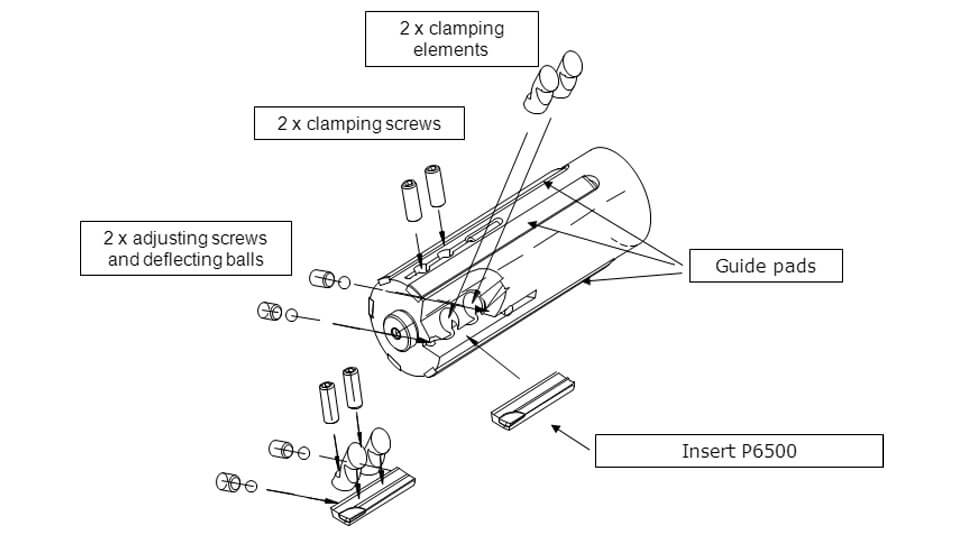 2 x clamping elements

2 x clamping screws

2 x adjusting screws and deflecting balls

Guide pads

Insert P6500